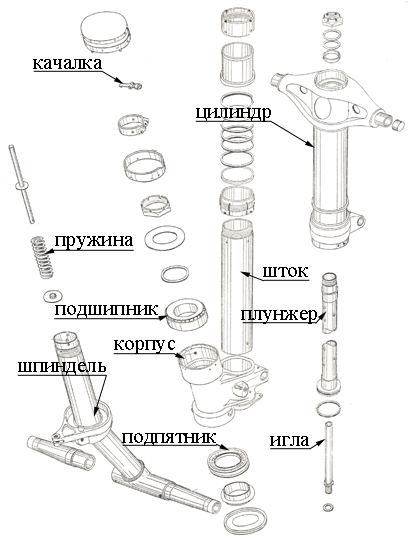 качалка

цилиндр

пружина

шток

подшипник

плунжер

корпус

шпиндель

подпятник

игла